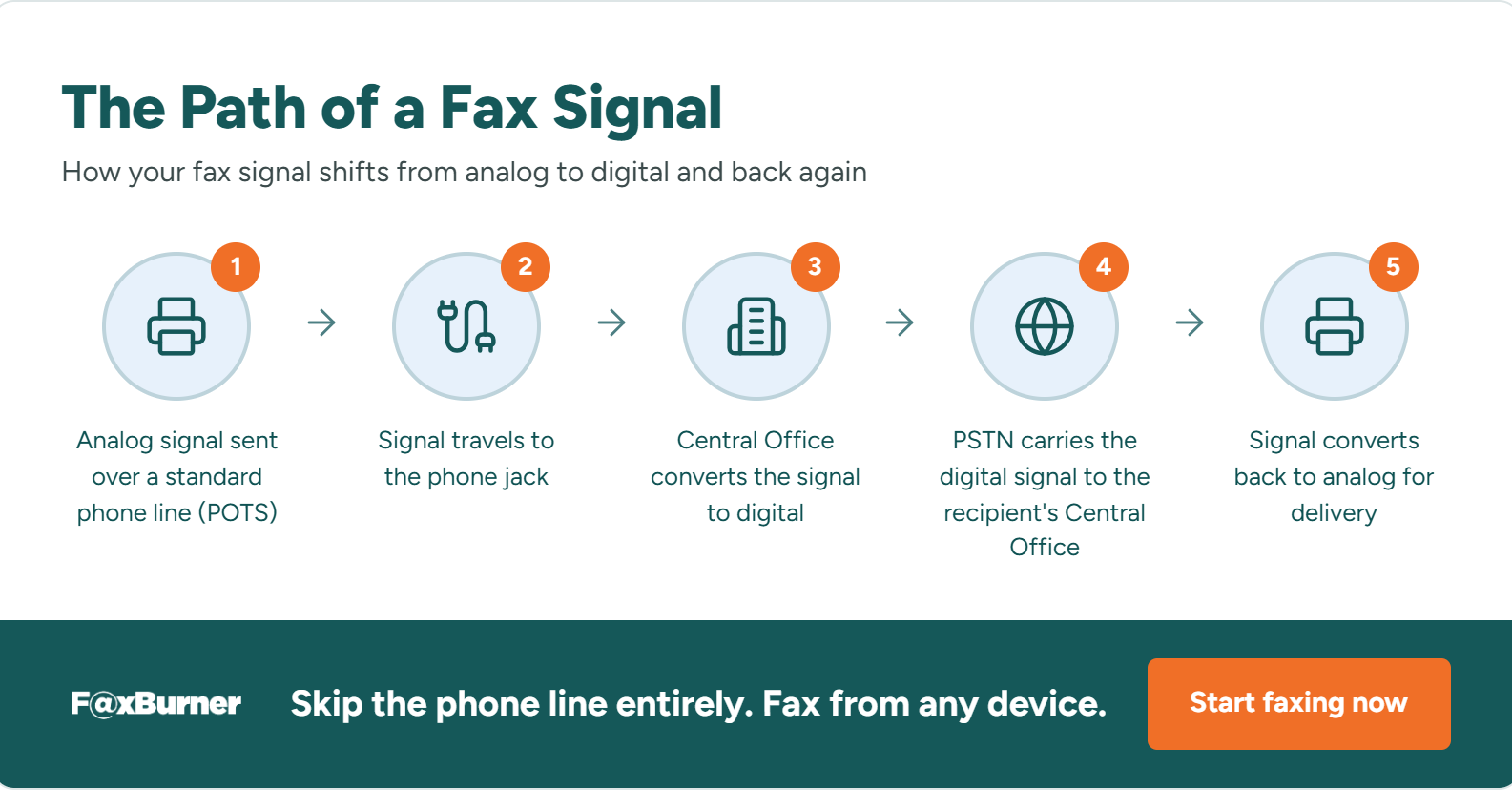 The Path of a Fax Signal

How your fax signal shifts from analog to digital and back again

1

Analog signal sent over a standard phone line (POTS)

2

Signal travels to the phone jack

3

Central Office converts the signal to digital

4

PSTN carries the digital signal to the recipient's Central Office

5

Signal converts back to analog for delivery

F@xBurner

Skip the phone line entirely. Fax from any device.

Start faxing now